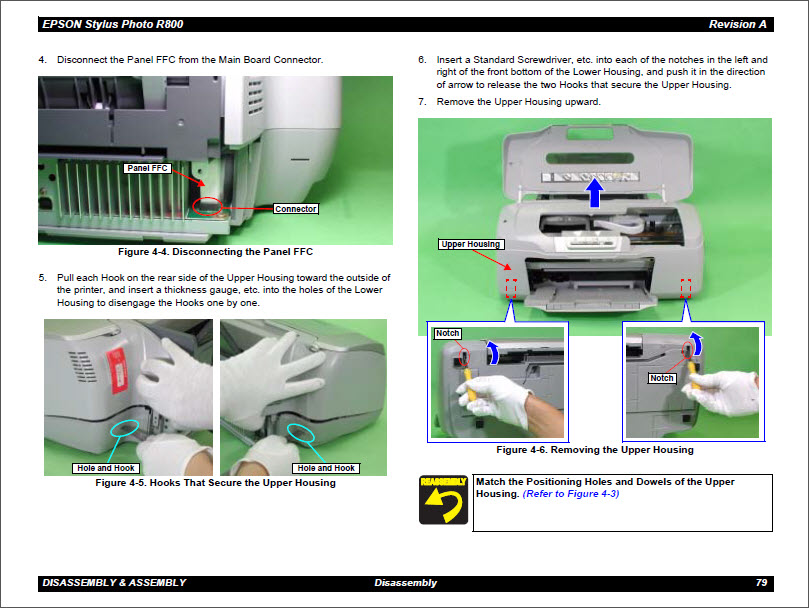 EPSON Stylus Photo R800 Revision A

4. Disconnect the Panel FFC from the Main Board Connector.

Panel FFC

Connector

Figure 4-4. Disconnecting the Panel FFC

5. Pull each Hook on the rear side of the Upper Housing toward the outside of the printer, and insert a thickness gauge, etc. into the holes of the Lower Housing to disengage the Hooks one by one.

Hole and Hook

Hole and Hook

Figure 4-5. Hooks That Secure the Upper Housing

6. Insert a Standard Screwdriver, etc. into each of the notches in the left and right of the front bottom of the Lower Housing, and push it in the direction of arrow to release the two Hooks that secure the Upper Housing.

7. Remove the Upper Housing upward.

Upper Housing

Notch

Notch

Figure 4-6. Removing the Upper Housing

REASSEMBLY

Match the Positioning Holes and Dowels of the Upper Housing. (Refer to Figure 4-3)

DISASSEMBLY & ASSEMBLY Disassembly 79